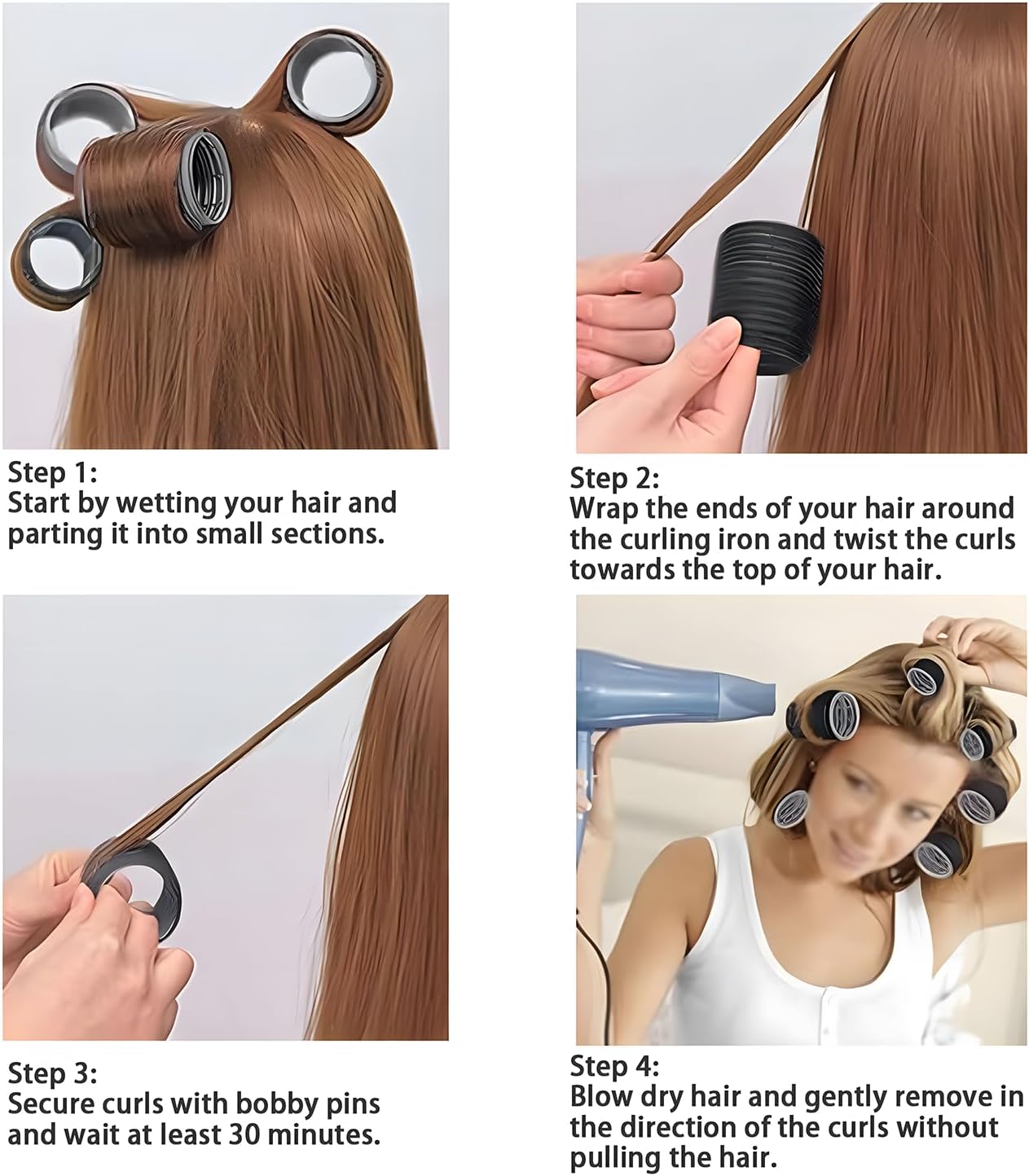 Step 1:
Start by wetting your hair and parting it into small sections.

Step 2:
Wrap the ends of your hair around the curling iron and twist the curls towards the top of your hair.

Step 3:
Secure curls with bobby pins and wait at least 30 minutes.

Step 4:
Blow dry hair and gently remove in the direction of the curls without pulling the hair.